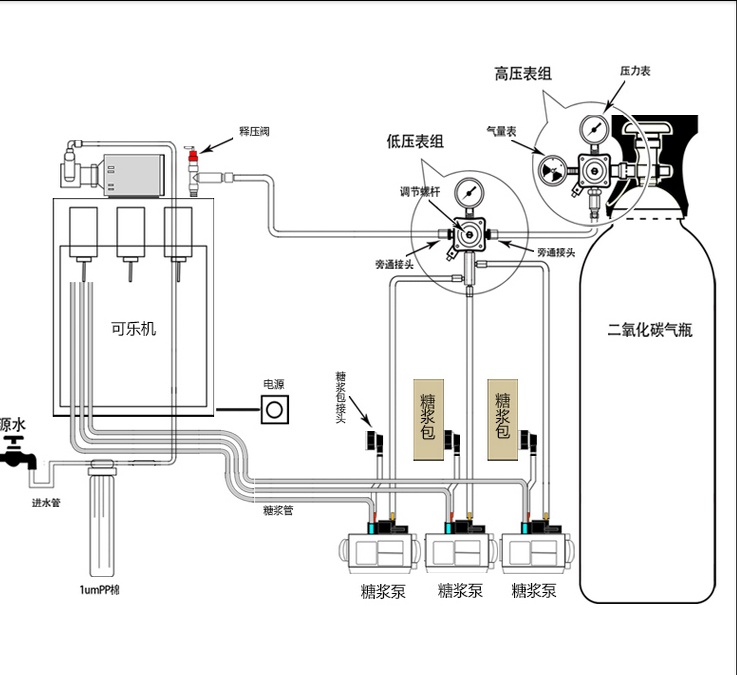 高压表组
压力表
气量表
释压阀
低压表组
调节螺杆
旁通接头
旁通接头
可乐机
二氧化碳气瓶
电源
糖浆包接头
糖浆包
糖浆包
源水
进水管
糖浆管
1umPP棉
糖浆泵
糖浆泵
糖浆泵