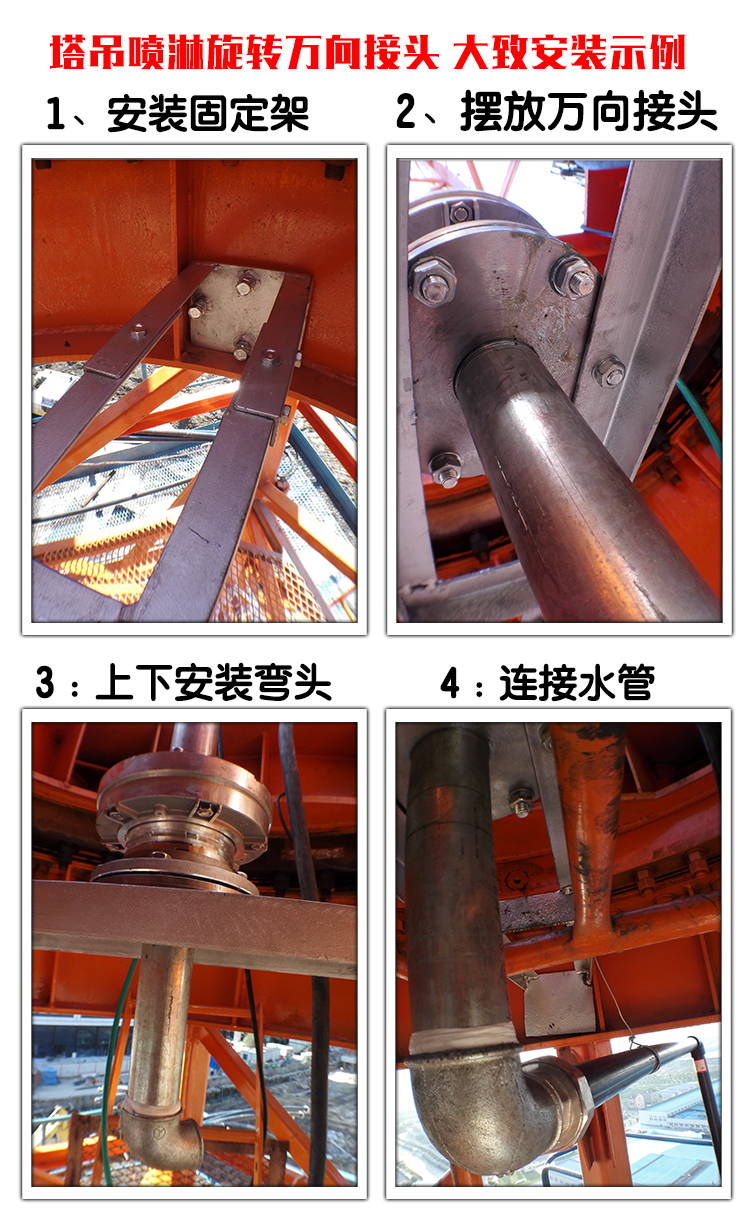 塔吊喷淋旋转万向接头 大致安装示例

1、安装固定架

2、摆放万向接头

3：上下安装弯头

4：连接水管