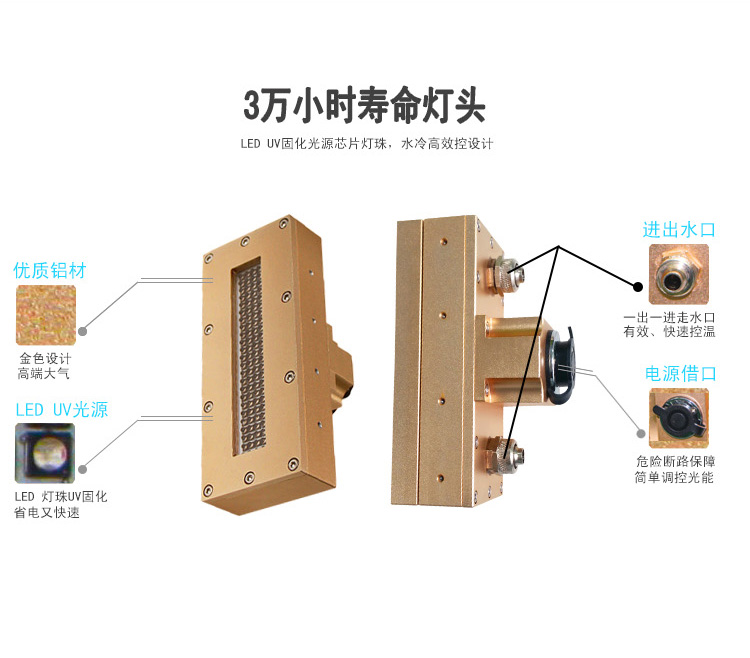 3万小时寿命灯头

LED UV固化光源芯片灯珠，水冷高效控设计

优质铝材

金色设计
高端大气

LED UV光源

LED 灯珠UV固化
省电又快速

进出水口

一出一进走水口
有效、快速控温

电源借口

危险断路保障
简单调控光能