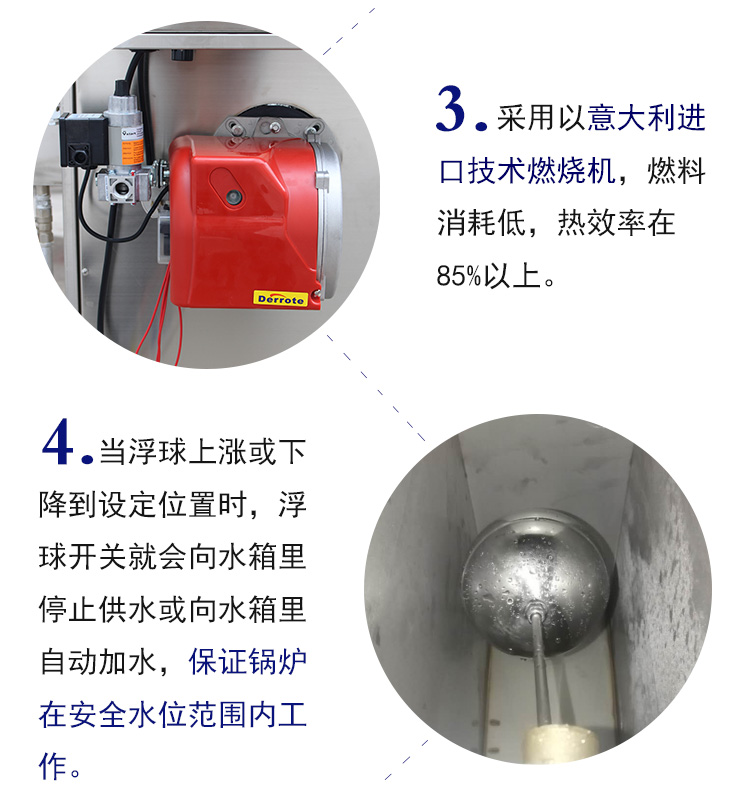 Derrote

3. 采用以意大利进口技术燃烧机，燃料消耗低，热效率在85%以上。

4. 当浮球上涨或下降到设定位置时，浮球开关就会向水箱里停止供水或向水箱里自动加水，保证锅炉在安全水位范围内工作。