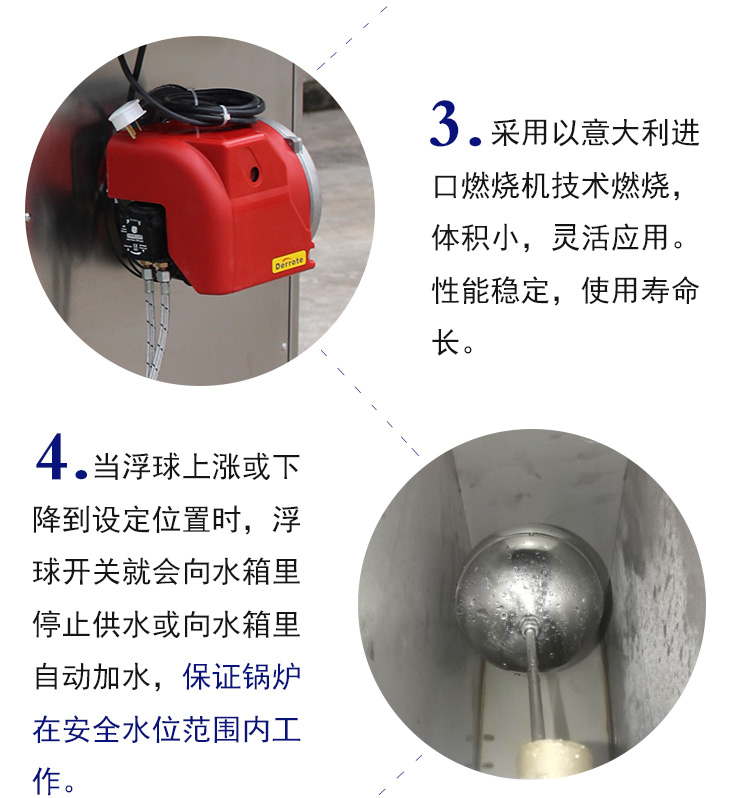 Derrote

3. 采用以意大利进口燃烧机技术燃烧，体积小，灵活应用。性能稳定，使用寿命长。

4. 当浮球上涨或下降到设定位置时，浮球开关就会向水箱里停止供水或向水箱里自动加水，保证锅炉在安全水位范围内工作。