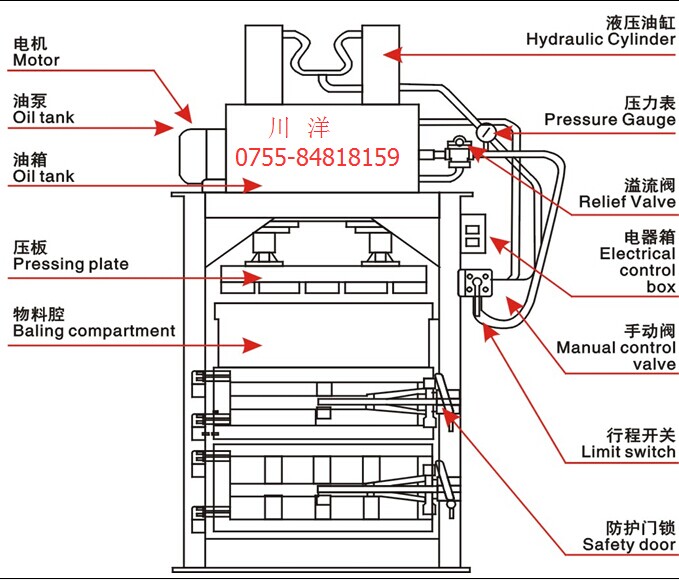 电机
Motor

油泵
Oil tank

油箱
Oil tank

压板
Pressing plate

物料腔
Baling compartment

川 洋
0755-84818159

液压油缸
Hydraulic Cylinder

压力表
Pressure Gauge

溢流阀
Relief Valve

电器箱
Electrical control box

手动阀
Manual control valve

行程开关
Limit switch

防护门锁
Safety door