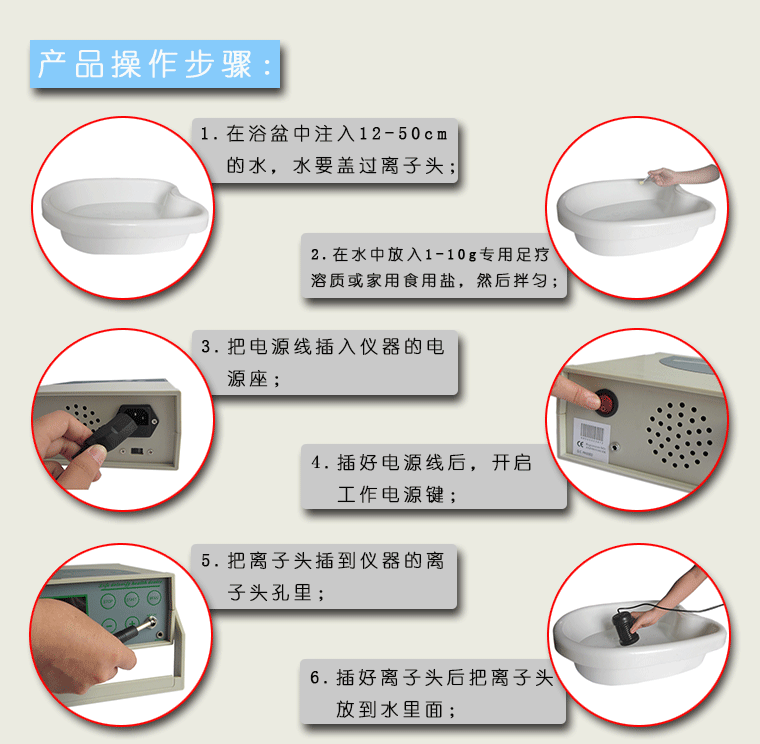 产品操作步骤:

1. 在浴盆中注入12-50cm的水，水要盖过离子头;

2. 在水中放入1-10g专用足疗溶质或家用食用盐，然后拌匀;

3. 把电源线插入仪器的电源座;

4. 插好电源线后，开启工作电源键;

5. 把离子头插到仪器的离子头孔里;

6. 插好离子头后把离子头放到水里面;