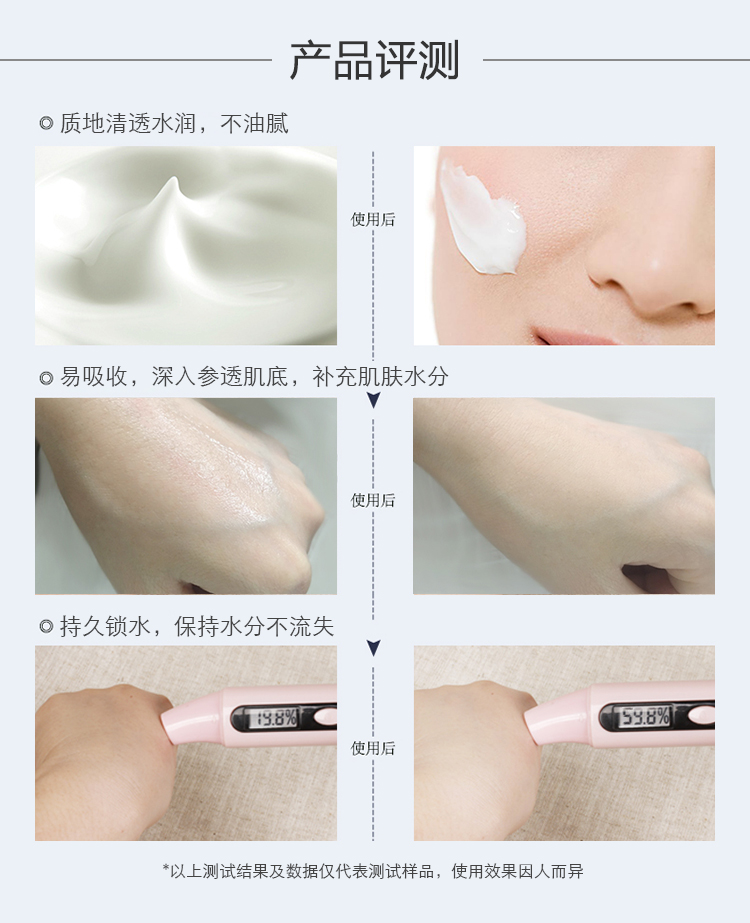 产品评测

◎ 质地清透水润，不油腻

使用后

◎ 易吸收，深入参透肌底，补充肌肤水分

使用后

◎ 持久锁水，保持水分不流失

19.8%

使用后

59.8%

*以上测试结果及数据仅代表测试样品，使用效果因人而异