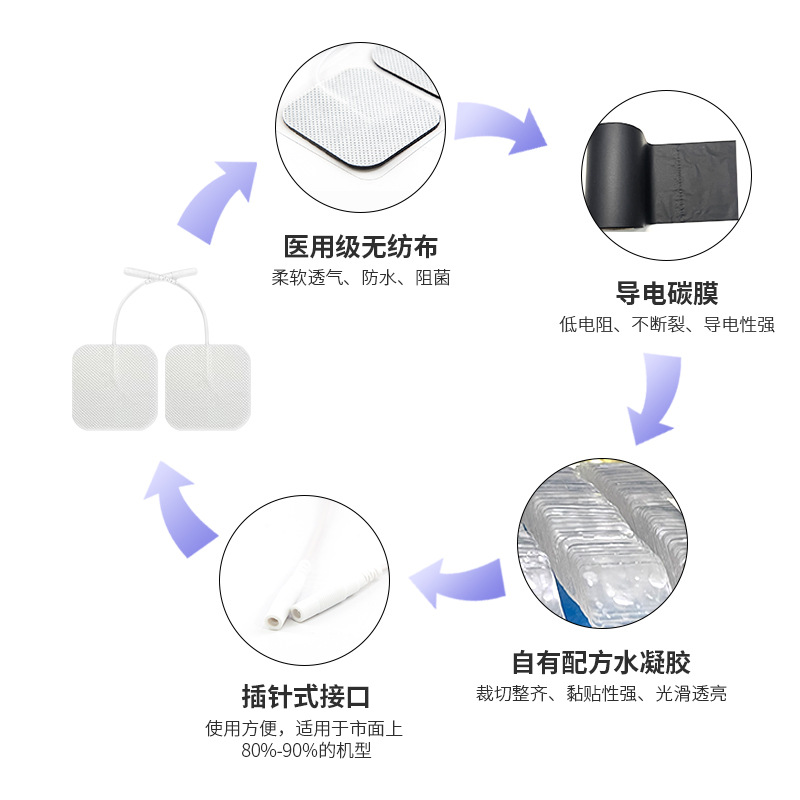 医用级无纺布
柔软透气、防水、阻菌

导电碳膜
低电阻、不断裂、导电性强

自有配方水凝胶
裁切整齐、黏贴性强、光滑透亮

插针式接口
使用方便，适用于市面上80%-90%的机型