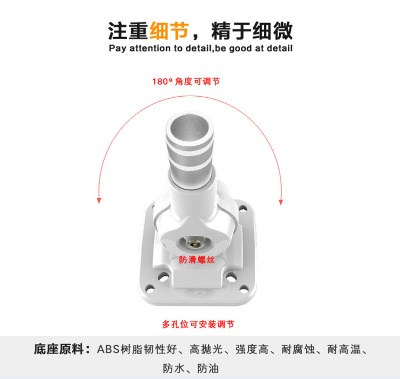 注重细节，精于细微
Pay attention to detail,be good at detail

180° 角度可调节

防滑螺丝

多孔位可安装调节

底座原料：ABS树脂韧性好、高抛光、强度高、耐腐蚀、耐高温、防水、防油