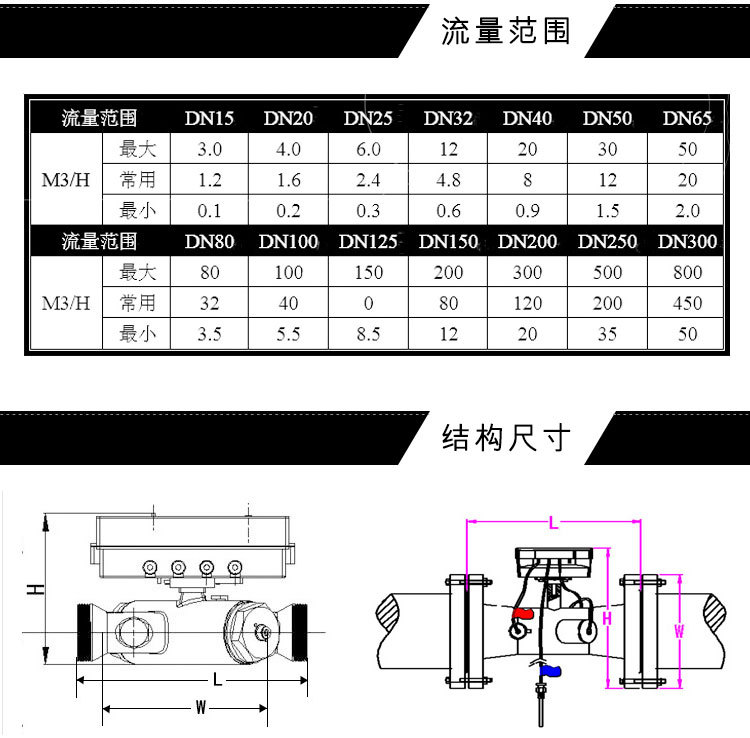 流量范围

| 流量范围 | | DN15 | DN20 | DN25 | DN32 | DN40 | DN50 | DN65 |
|---|---|---|---|---|---|---|---|---|
| M3/H | 最大 | 3.0 | 4.0 | 6.0 | 12 | 20 | 30 | 50 |
| | 常用 | 1.2 | 1.6 | 2.4 | 4.8 | 8 | 12 | 20 |
| | 最小 | 0.1 | 0.2 | 0.3 | 0.6 | 0.9 | 1.5 | 2.0 |
| 流量范围 | | DN80 | DN100 | DN125 | DN150 | DN200 | DN250 | DN300 |
| M3/H | 最大 | 80 | 100 | 150 | 200 | 300 | 500 | 800 |
| | 常用 | 32 | 40 | 0 | 80 | 120 | 200 | 450 |
| | 最小 | 3.5 | 5.5 | 8.5 | 12 | 20 | 35 | 50 |

结构尺寸

H
L
W

L
H
W