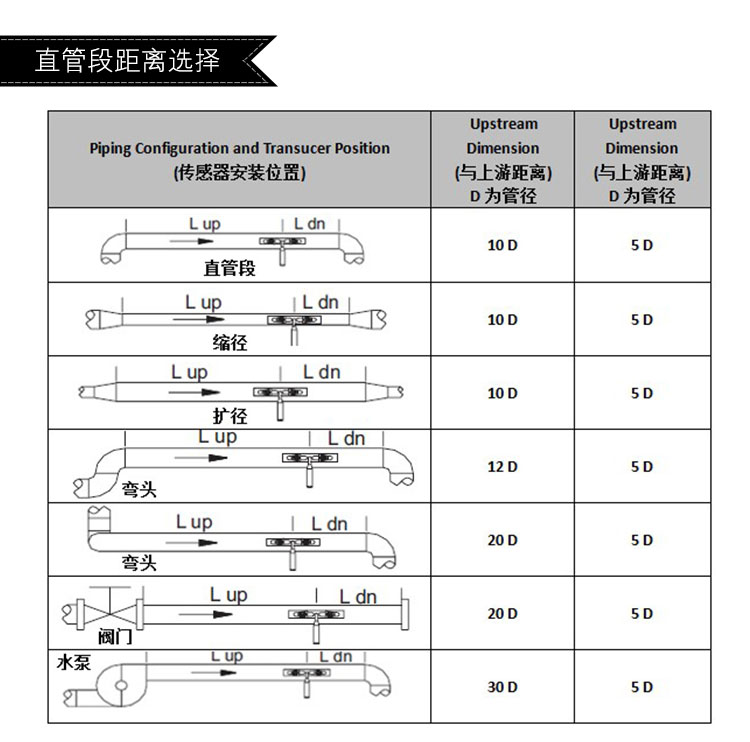 直管段距离选择

| Piping Configuration and Transucer Position (传感器安装位置) | Upstream Dimension (与上游距离) D 为管径 | Upstream Dimension (与上游距离) D 为管径 |
|---|---|---|
| L up L dn 直管段 | 10 D | 5 D |
| L up L dn 缩径 | 10 D | 5 D |
| L up L dn 扩径 | 10 D | 5 D |
| L up L dn 弯头 | 12 D | 5 D |
| L up L dn 弯头 | 20 D | 5 D |
| L up L dn 阀门 | 20 D | 5 D |
| 水泵 L up L dn | 30 D | 5 D |