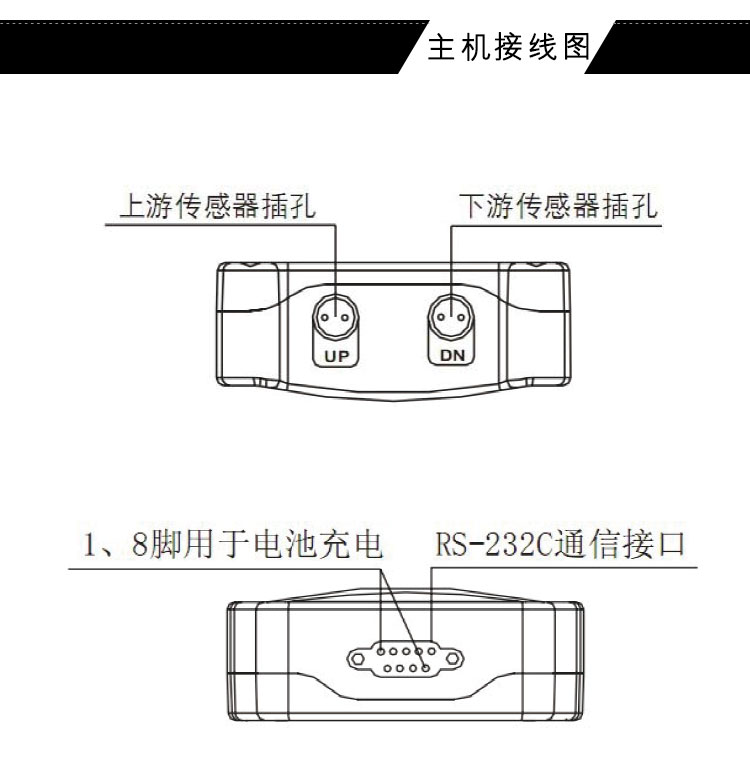 主机接线图

上游传感器插孔

下游传感器插孔

UP

DN

1、8脚用于电池充电

RS-232C通信接口