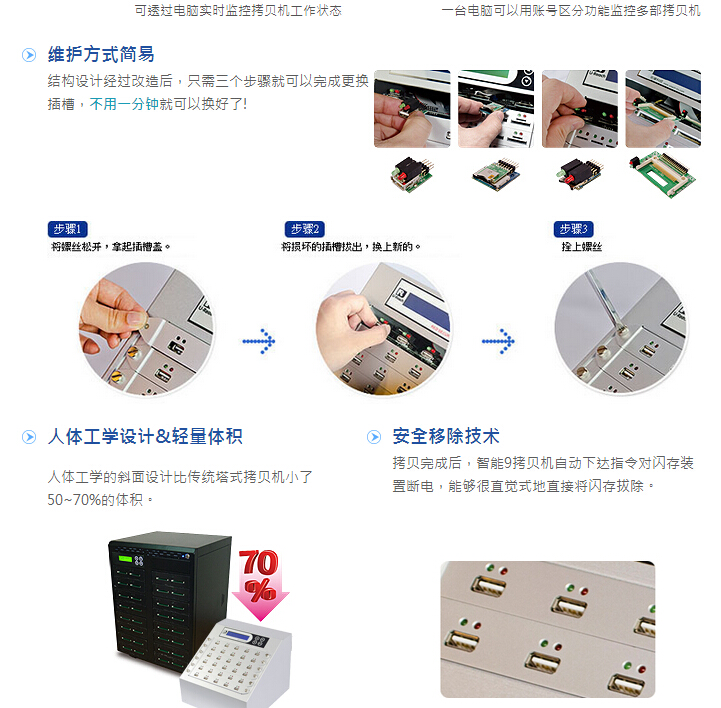 可透过电脑实时监控拷贝机工作状态

一台电脑可以用账号区分功能监控多部拷贝机

维护方式简易

结构设计经过改造后，只需三个步骤就可以完成更换插槽，不用一分钟就可以换好了!

步骤1
将螺丝松开，拿起插槽盖。

步骤2
将损坏的插槽拔出，换上新的。

步骤3
拴上螺丝

人体工学设计&轻量体积

人体工学的斜面设计比传统塔式拷贝机小了50~70%的体积。

70%

安全移除技术

拷贝完成后，智能9拷贝机自动下达指令对闪存装置断电，能够很直觉式地直接将闪存拔除。