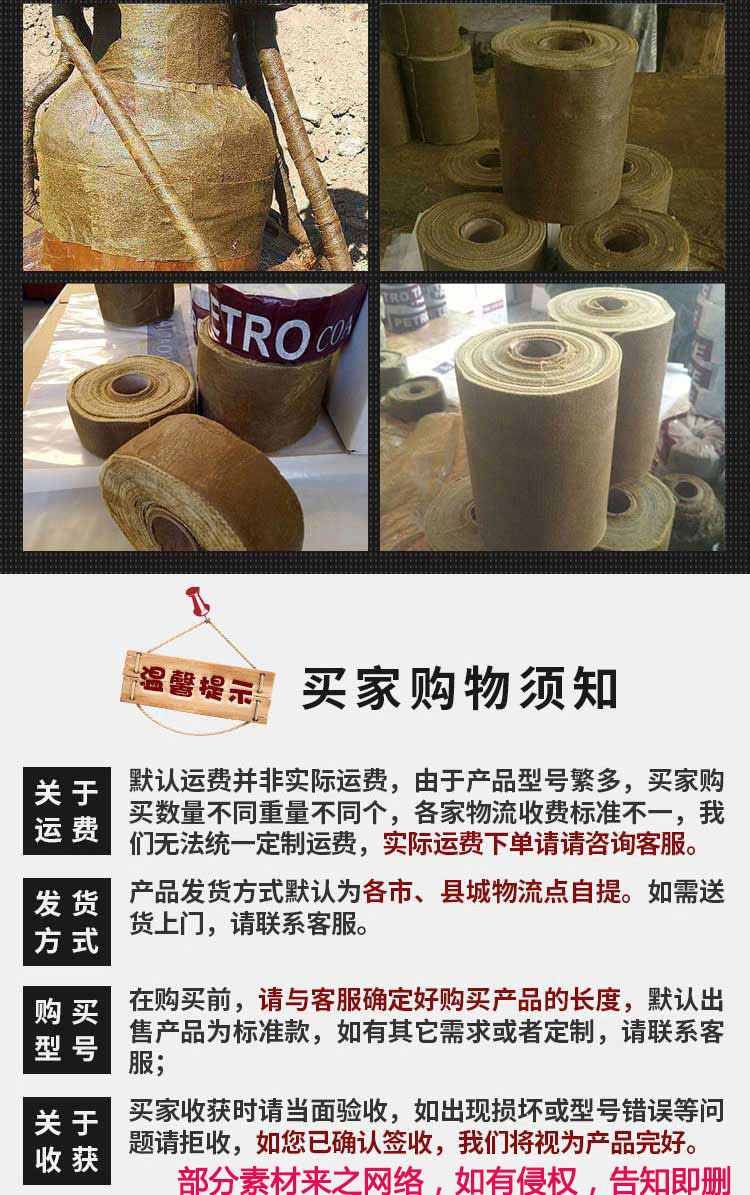 PETRO COA

PETRO

温馨提示

买家购物须知

关于运费

默认运费并非实际运费，由于产品型号繁多，买家购买数量不同重量不同个，各家物流收费标准不一，我们无法统一定制运费，实际运费下单请请咨询客服。

发货方式

产品发货方式默认为各市、县城物流点自提。如需送货上门，请联系客服。

购买型号

在购买前，请与客服确定好购买产品的长度，默认出售产品为标准款，如有其它需求或者定制，请联系客服；

关于收获

买家收获时请当面验收，如出现损坏或型号错误等问题请拒收，如您已确认签收，我们将视为产品完好。

部分素材来之网络，如有侵权，告知即删