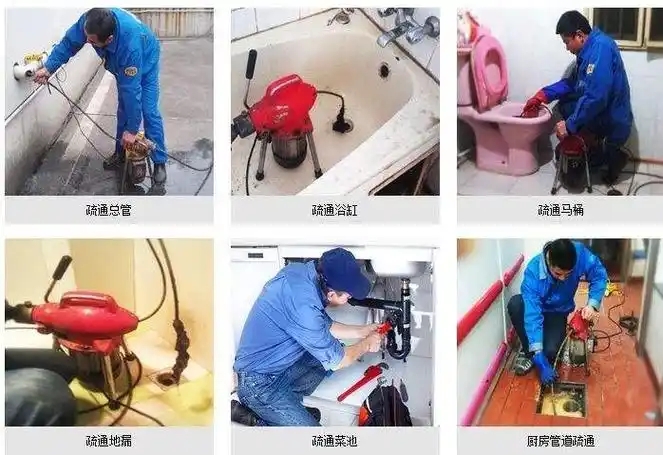 疏通总管

疏通浴缸

疏通马桶

疏通地漏

疏通菜池

厨房管道疏通